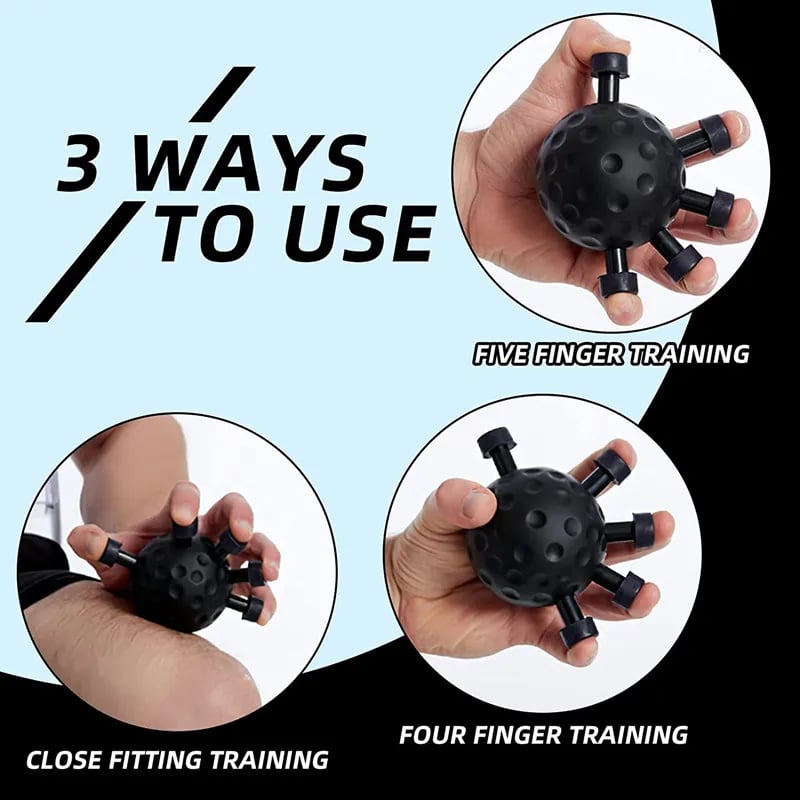 3 WAYS TO USE

FIVE FINGER TRAINING

CLOSE FITTING TRAINING

FOUR FINGER TRAINING